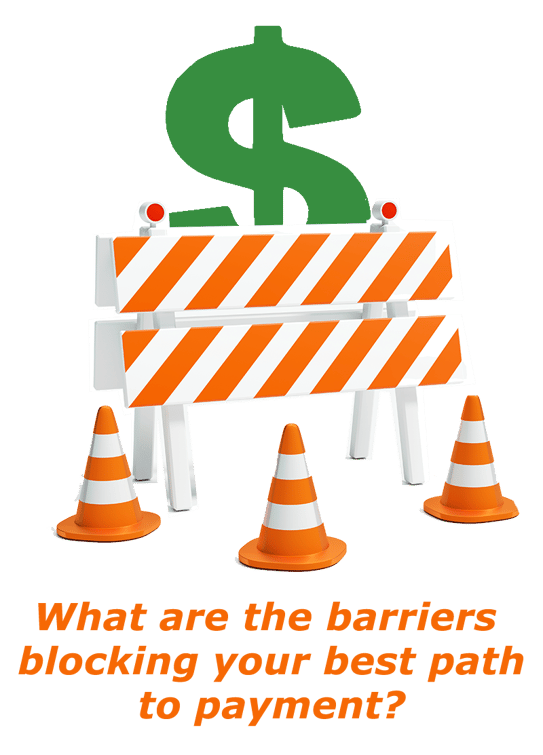 $

What are the barriers blocking your best path to payment?